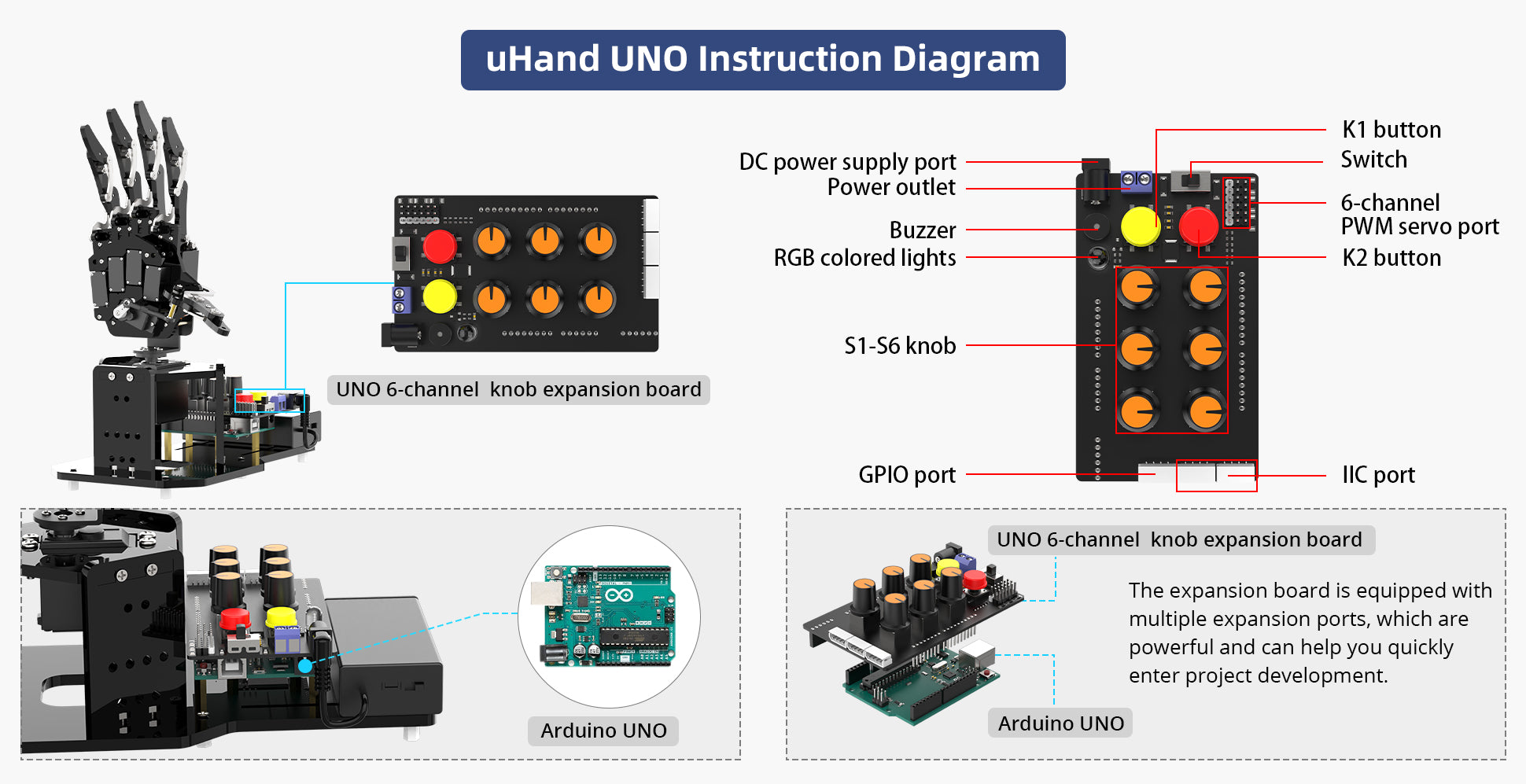 uHand UNO Instruction Diagram

UNO 6-channel knob expansion board

DC power supply port
Power outlet
Buzzer
RGB colored lights
S1-S6 knob
GPIO port

K1 button
Switch
6-channel PWM servo port
K2 button
IIC port

Arduino UNO

UNO 6-channel knob expansion board

The expansion board is equipped with multiple expansion ports, which are powerful and can help you quickly enter project development.

Arduino UNO