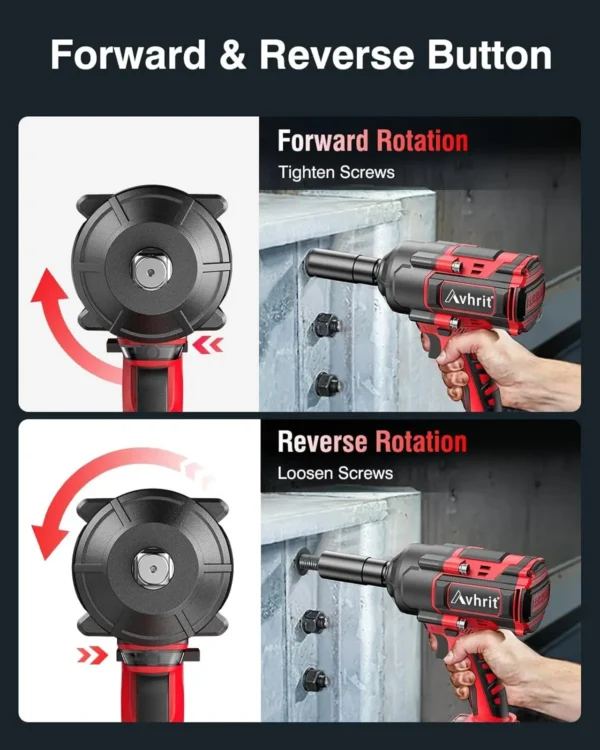 Forward & Reverse Button

Forward Rotation
Tighten Screws

Avhrit

Reverse Rotation
Loosen Screws

Avhrit