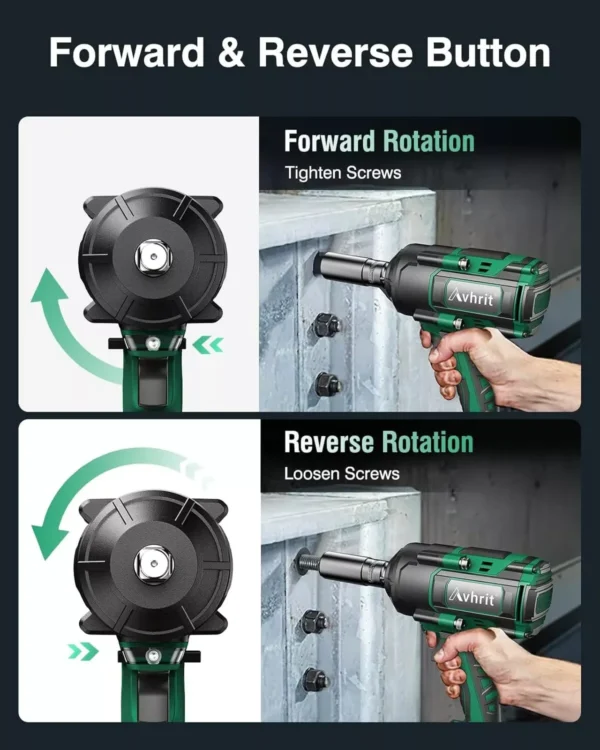 Forward & Reverse Button

Forward Rotation
Tighten Screws

Avhrit

Reverse Rotation
Loosen Screws

Avhrit