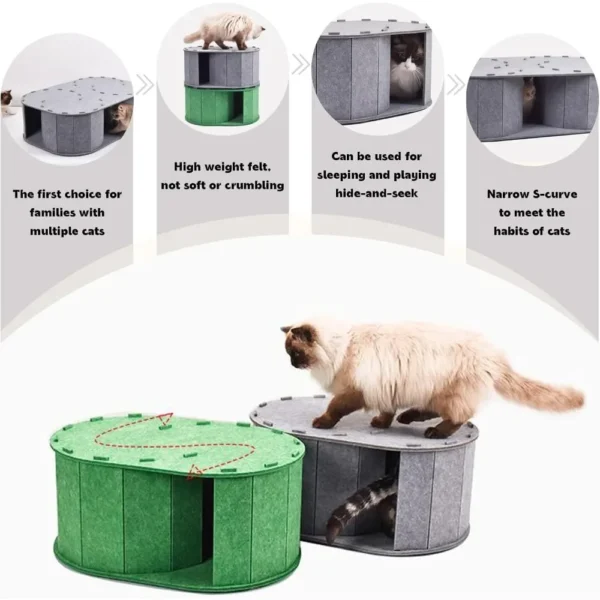 The first choice for families with multiple cats

High weight felt, not soft or crumbling

Can be used for sleeping and playing hide-and-seek

Narrow S-curve to meet the habits of cats