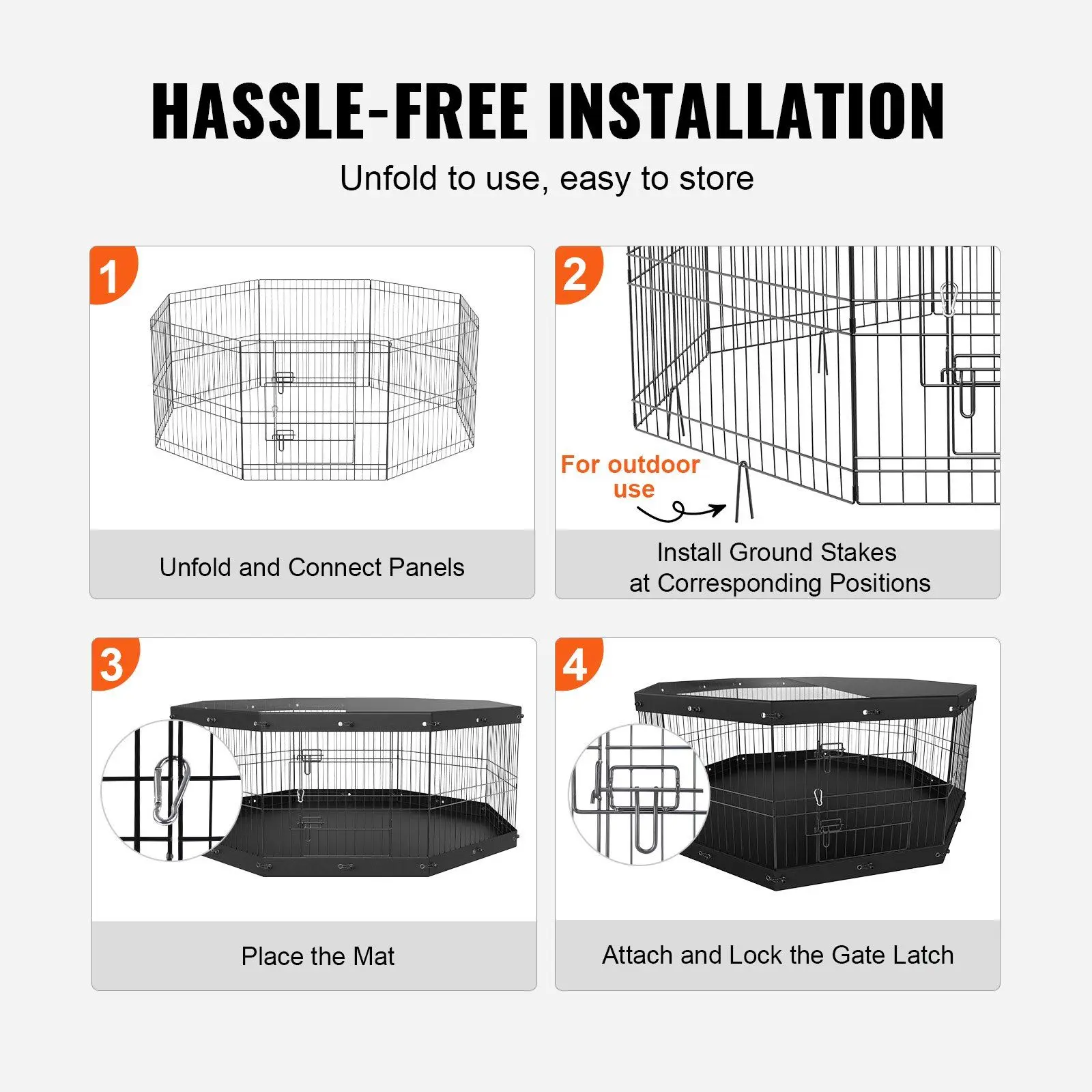 HASSLE-FREE INSTALLATION

Unfold to use, easy to store

1

Unfold and Connect Panels

2

For outdoor use

Install Ground Stakes at Corresponding Positions

3

Place the Mat

4

Attach and Lock the Gate Latch